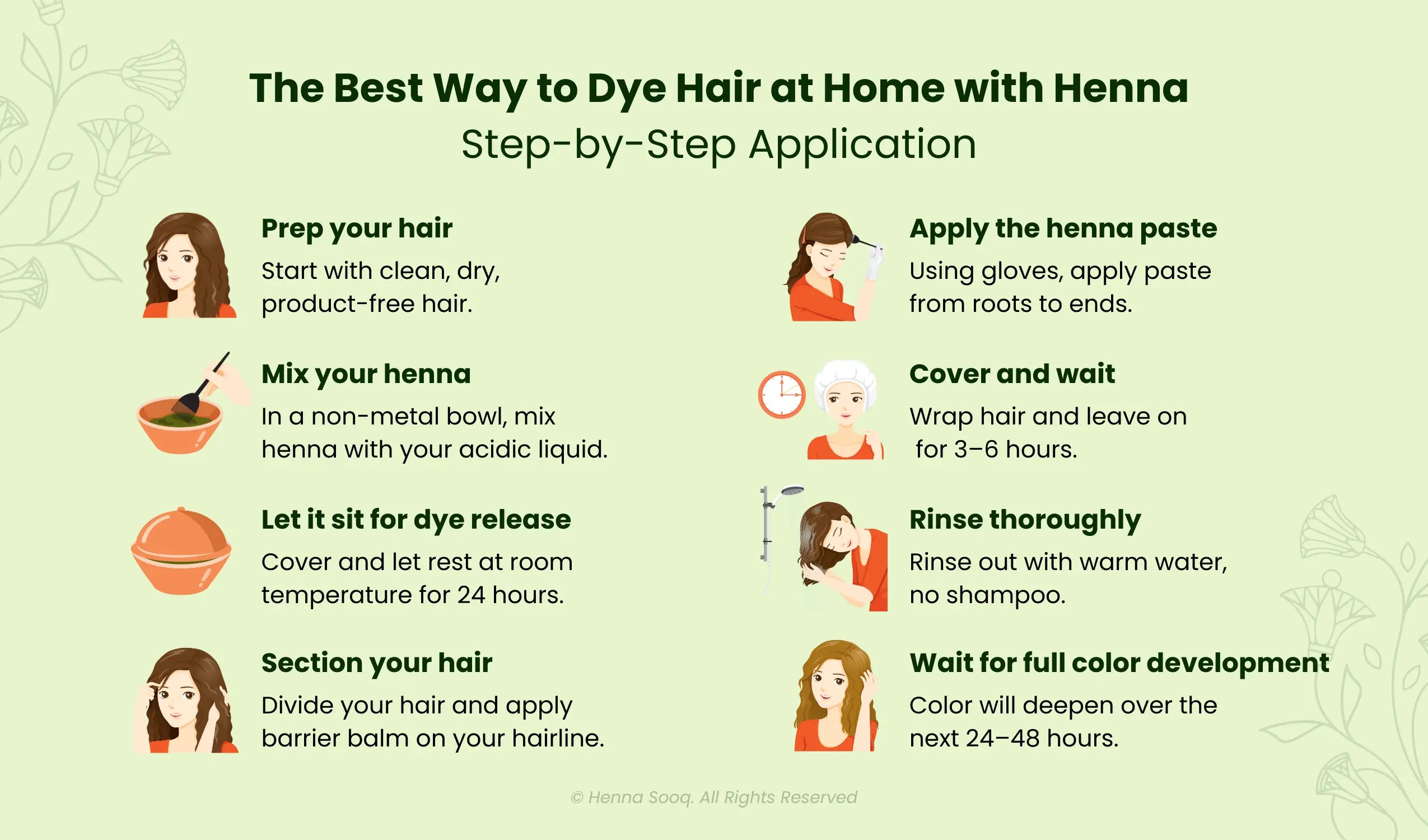 The Best Way to Dye Hair at Home with Henna
Step-by-Step Application

Prep your hair
Start with clean, dry, product-free hair.

Mix your henna
In a non-metal bowl, mix henna with your acidic liquid.

Let it sit for dye release
Cover and let rest at room temperature for 24 hours.

Section your hair
Divide your hair and apply barrier balm on your hairline.

Apply the henna paste
Using gloves, apply paste from roots to ends.

Cover and wait
Wrap hair and leave on for 3–6 hours.

Rinse thoroughly
Rinse out with warm water, no shampoo.

Wait for full color development
Color will deepen over the next 24–48 hours.

© Henna Sooq. All Rights Reserved